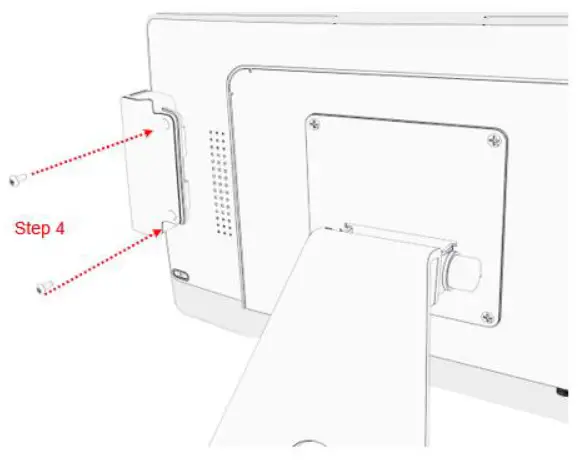 Step 4