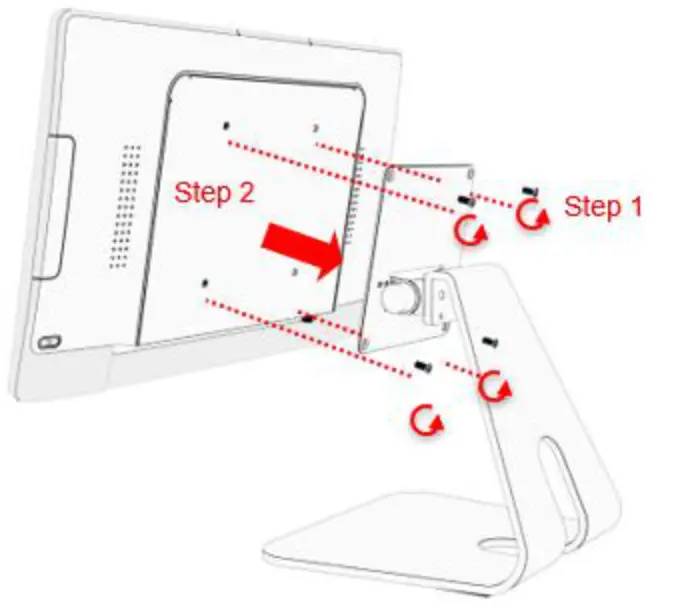 Step 2

Step 1