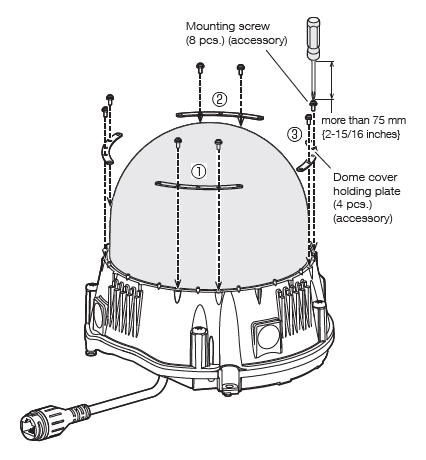 Mounting screw
(8 pcs.) (accessory)

②

more than 75 mm
{2-15/16 inches}

③

①

Dome cover
holding plate
(4 pcs.)
(accessory)