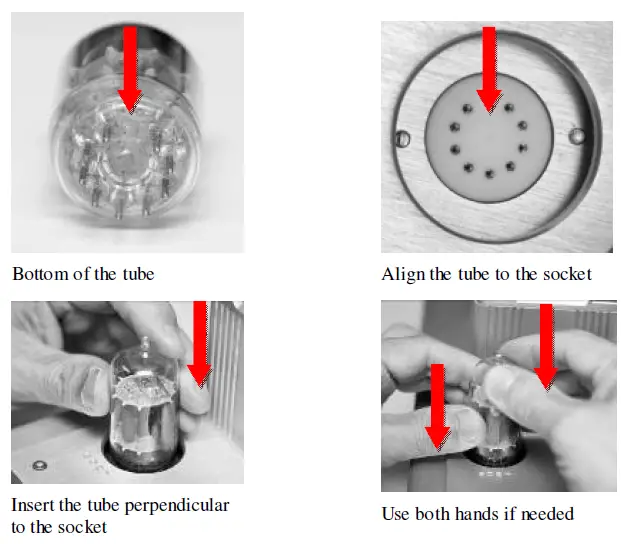 Bottom of the tube

Align the tube to the socket

Insert the tube perpendicular to the socket

Use both hands if needed