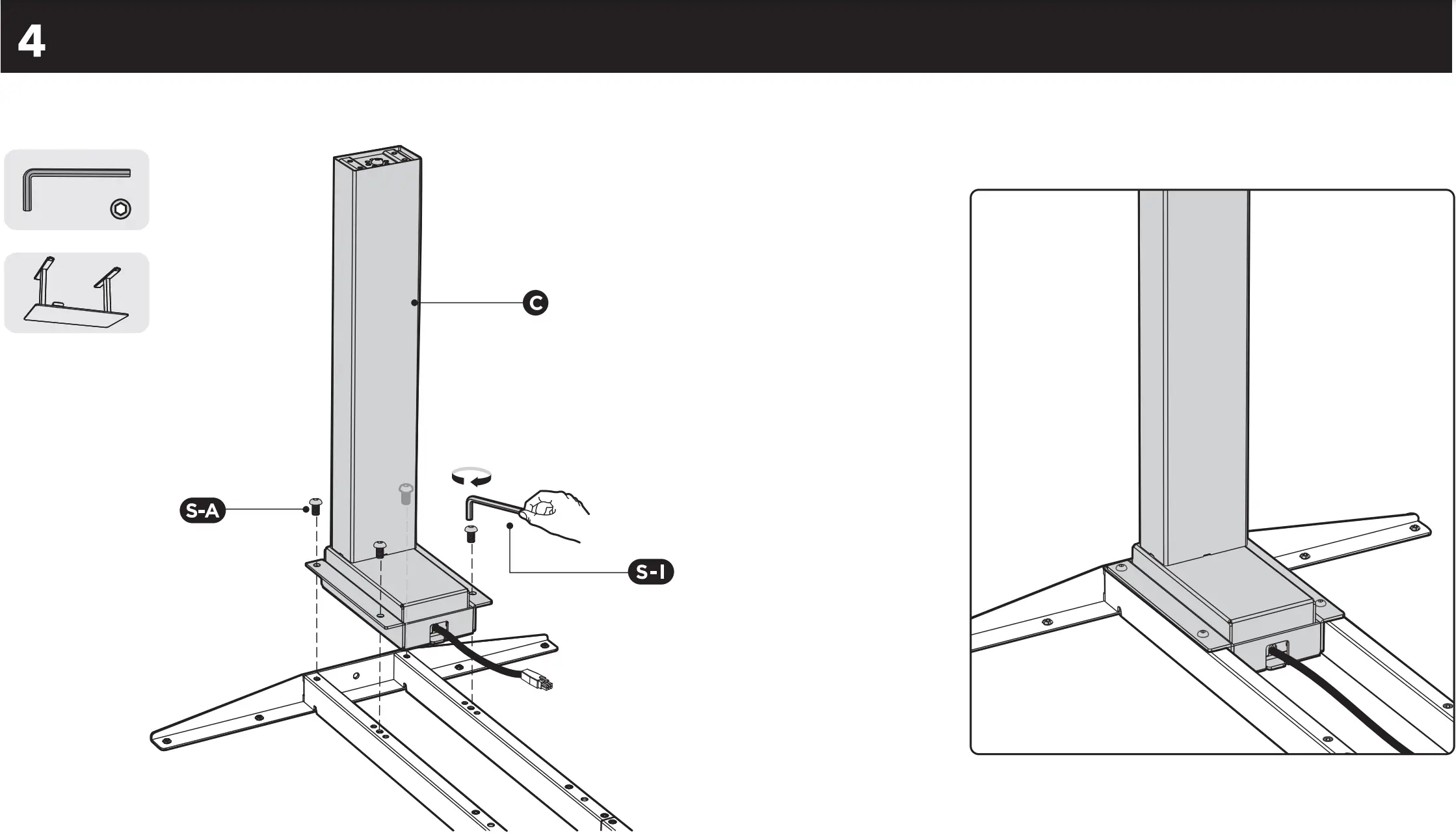 4

C

S-A

S-I