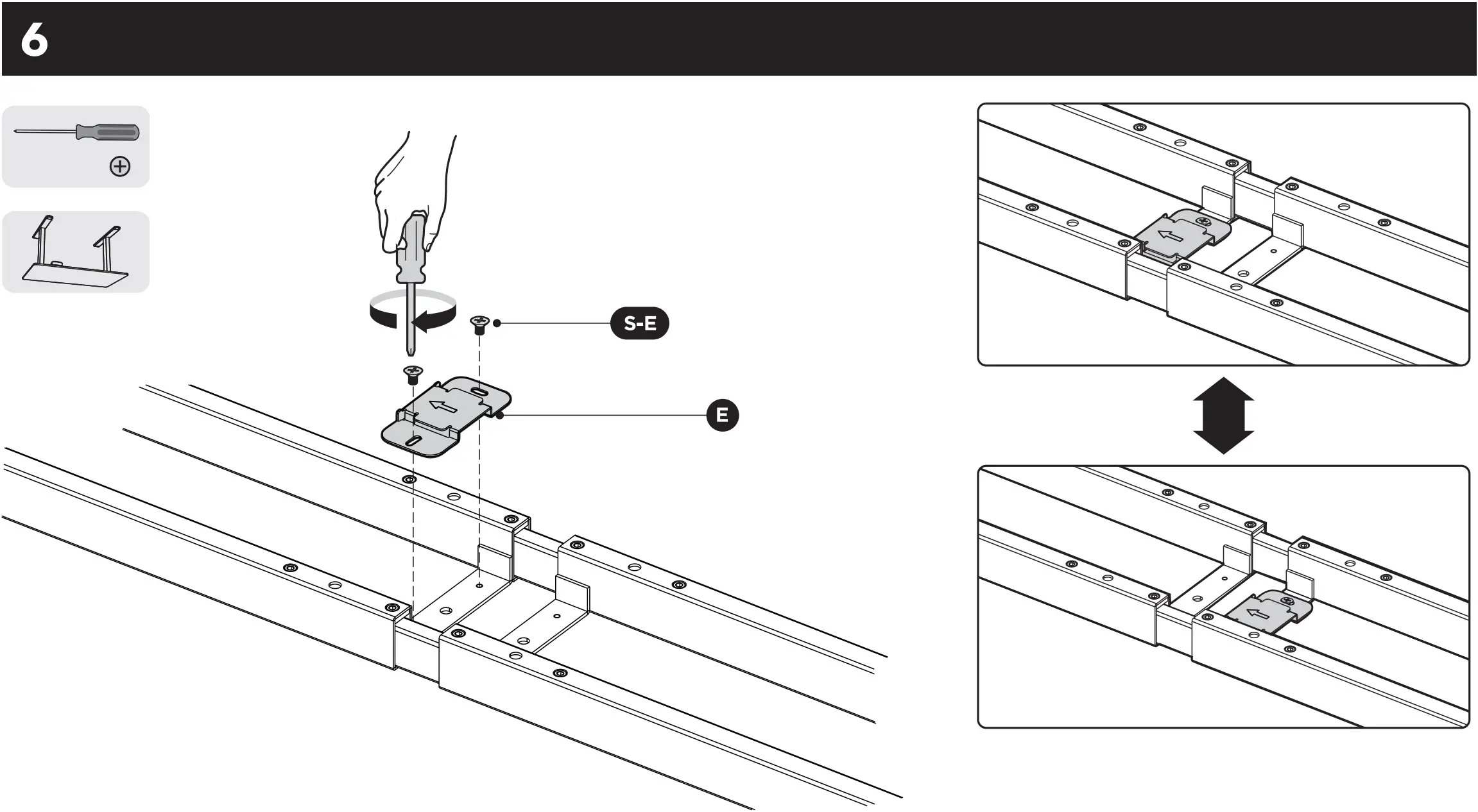 6

S-E

E