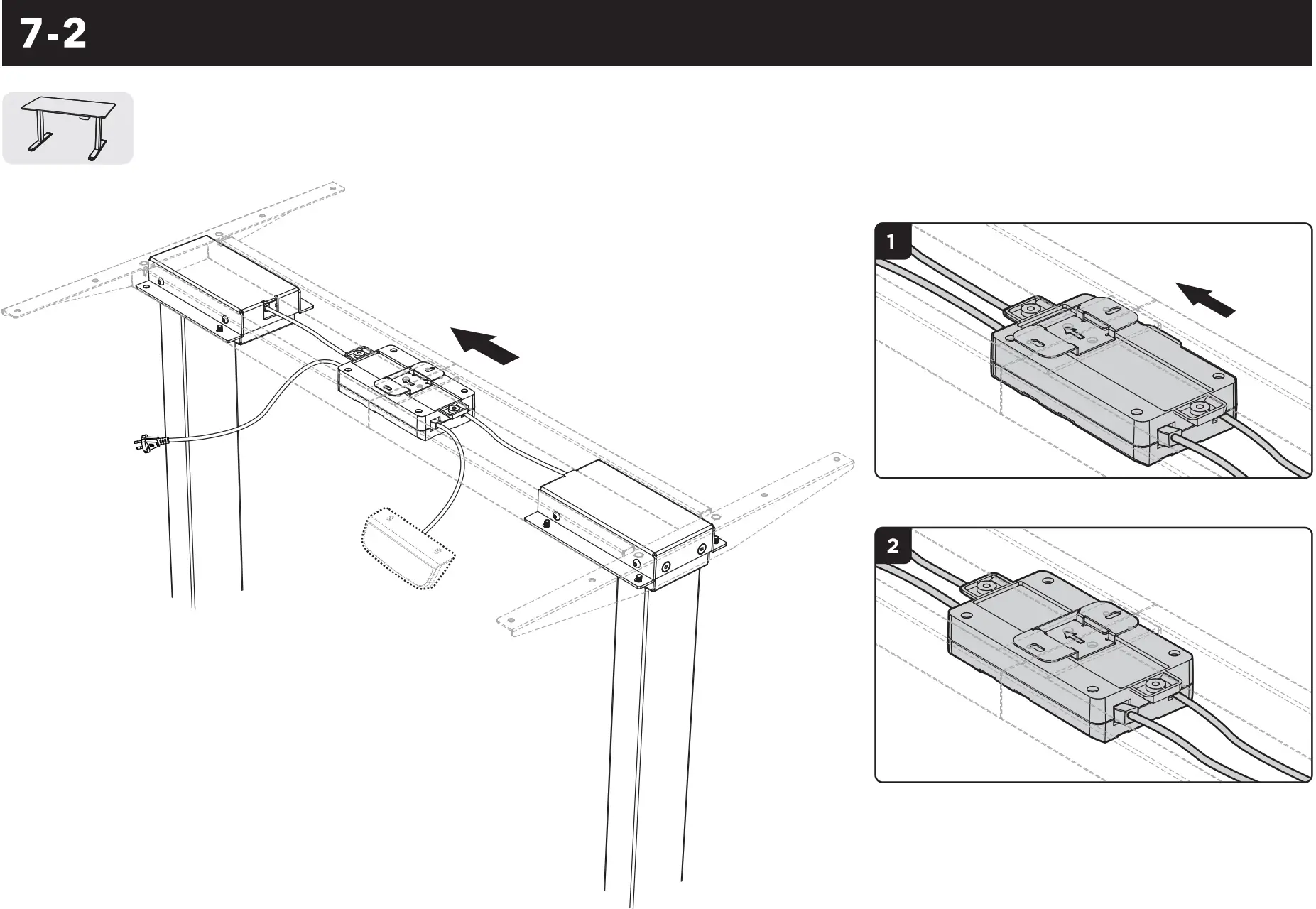 7-2

1

2