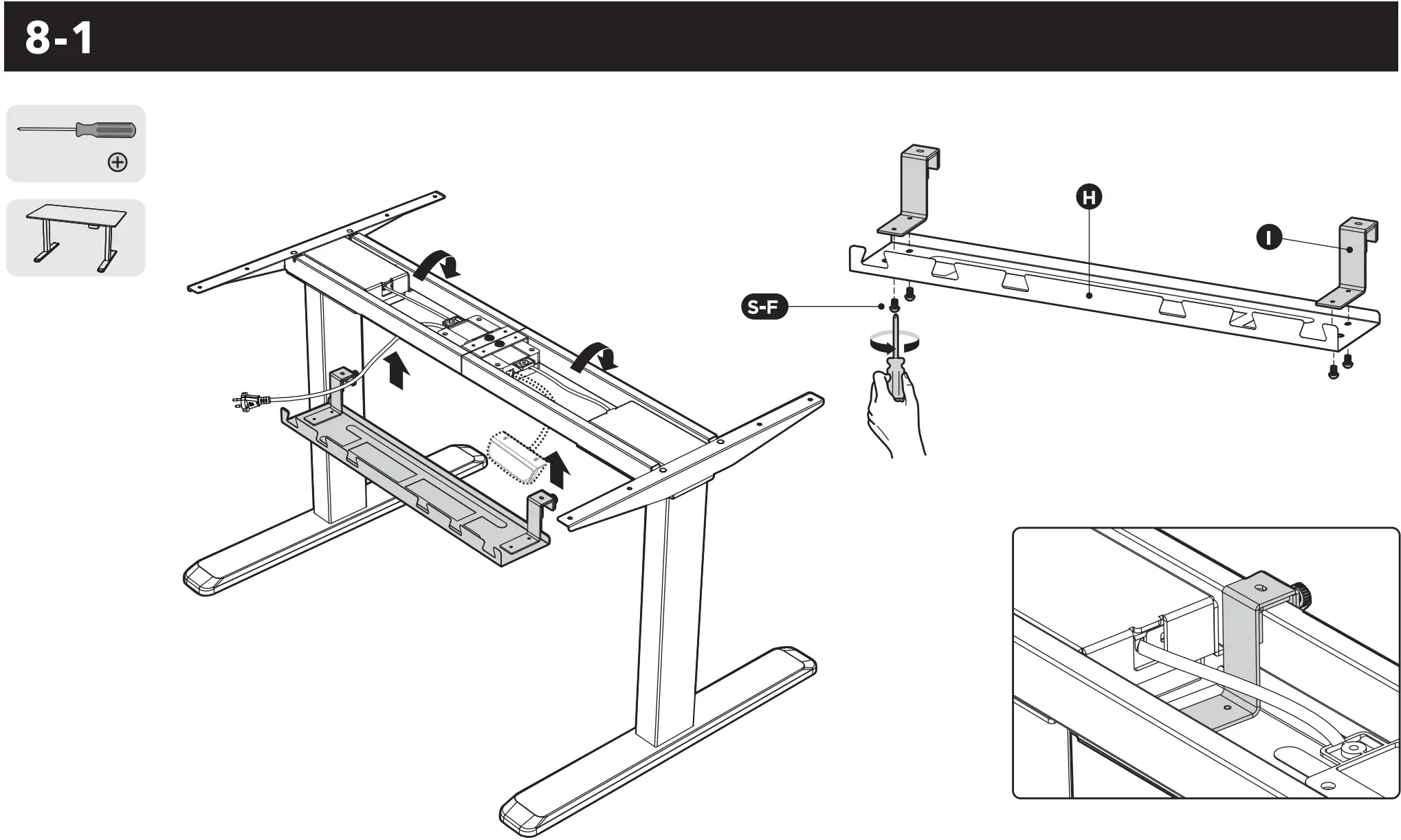 8-1

H

I

S-F