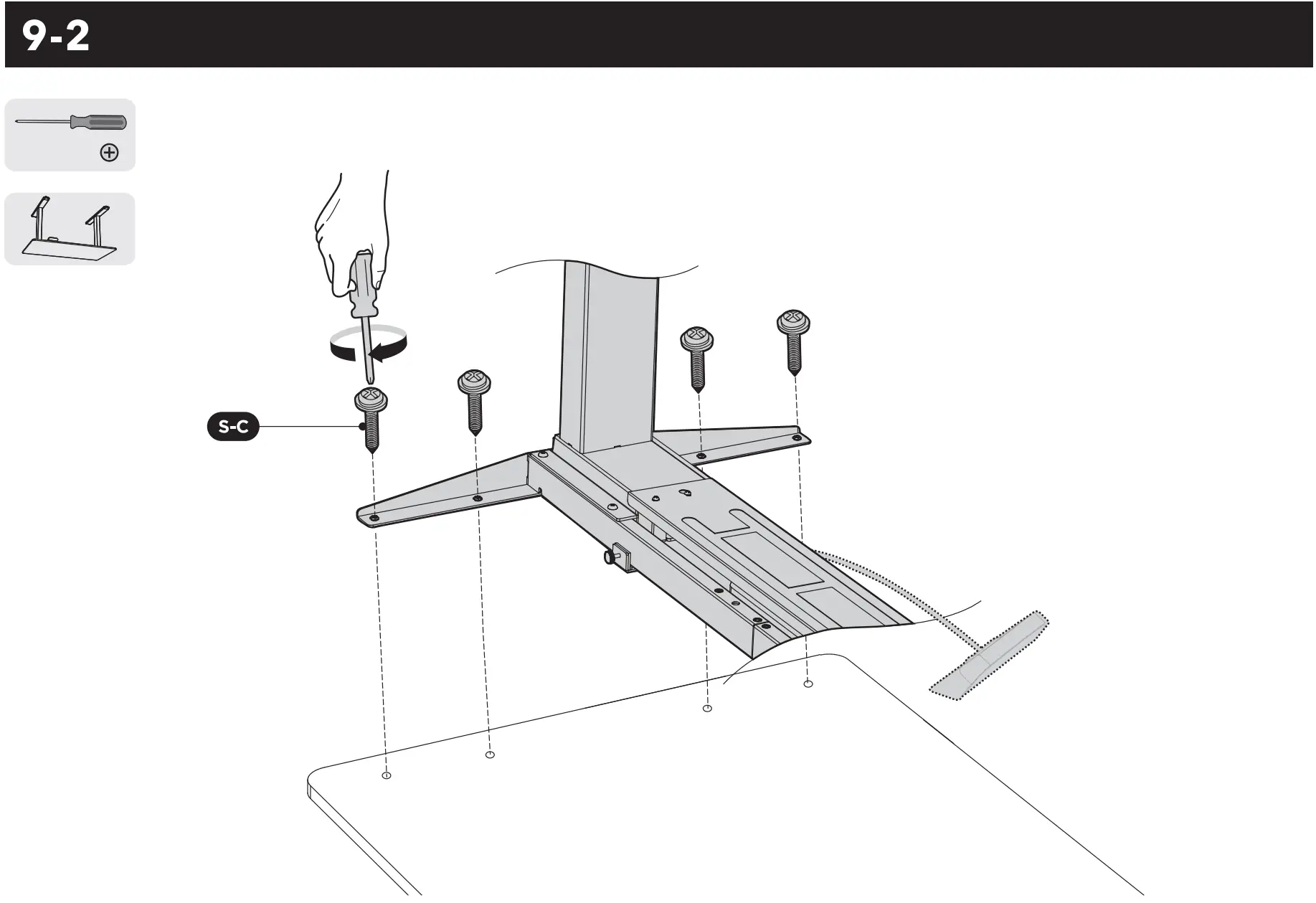 9-2

S-C