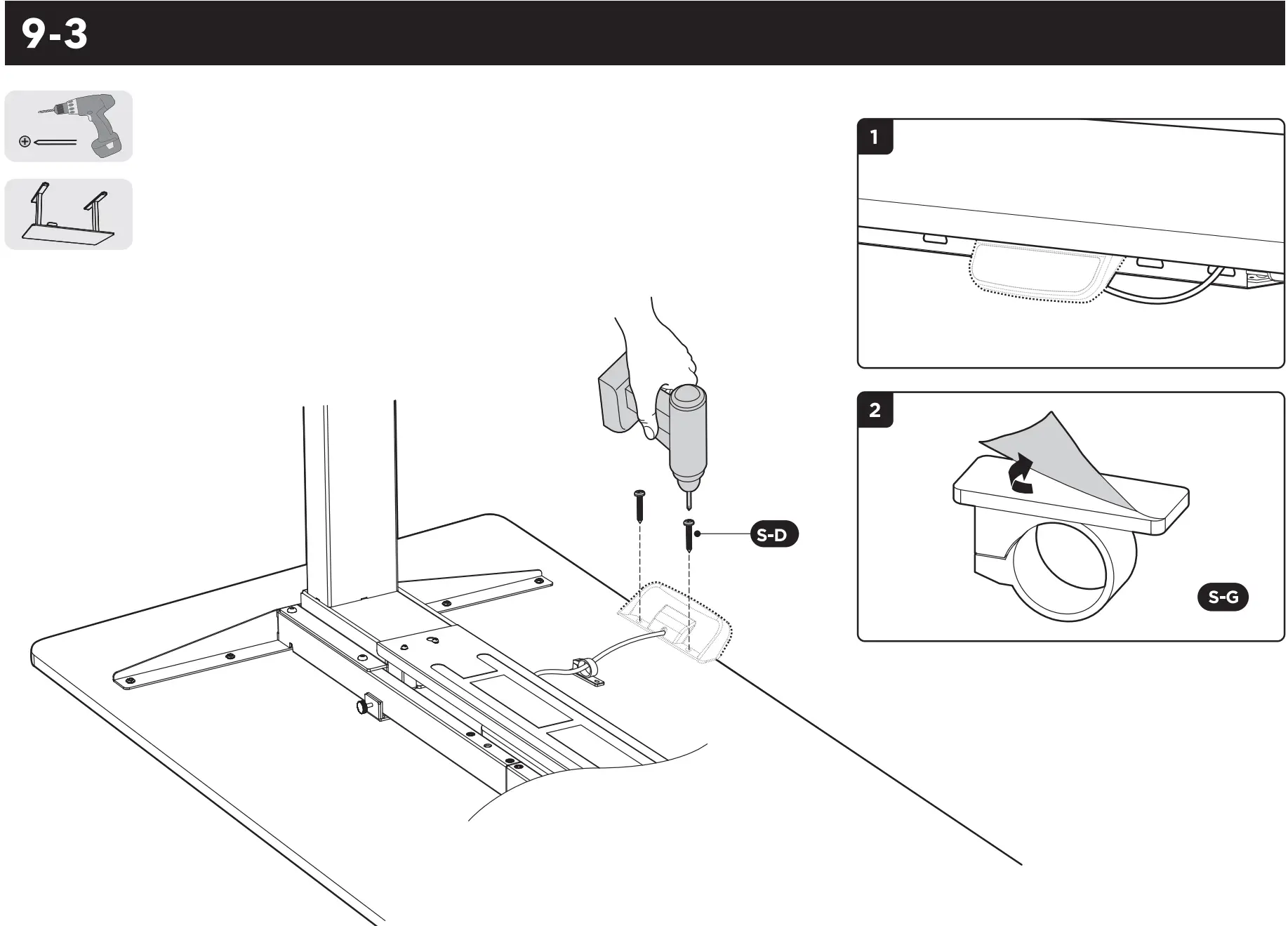 9-3

S-D

1

2

S-G