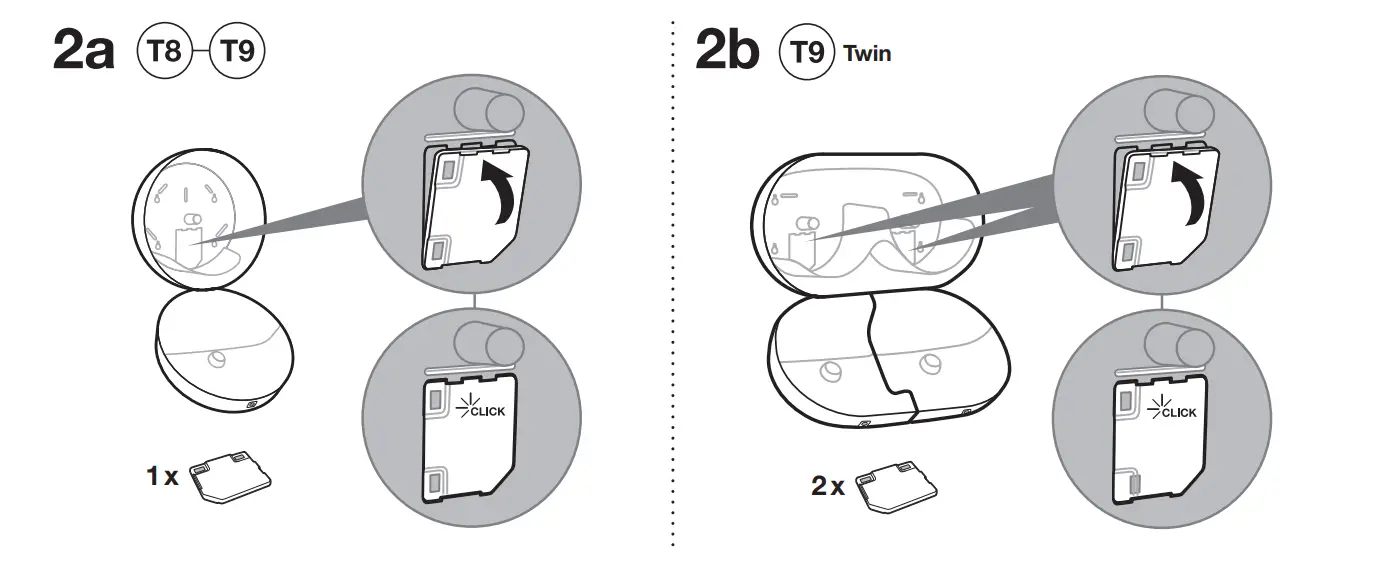 2a T8 T9

CLICK

1 x

2b T9 Twin

CLICK

2 x