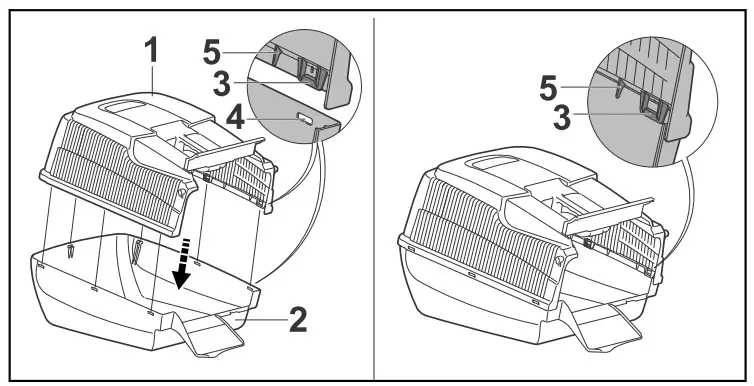 1
5
3
4
2
5
3