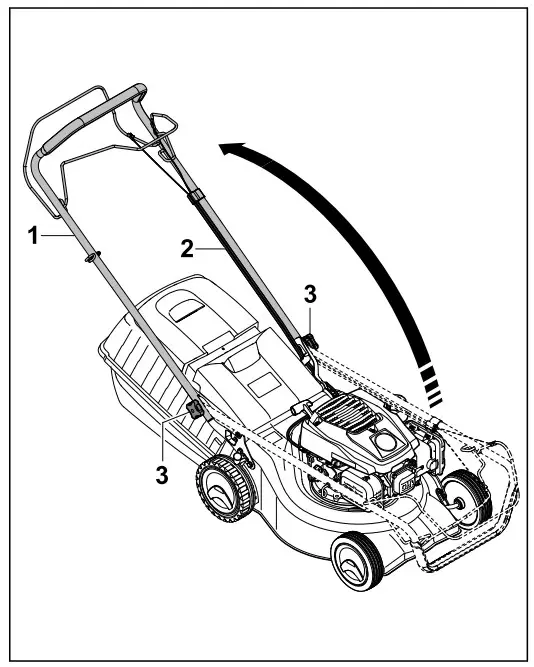 1
2
3
3