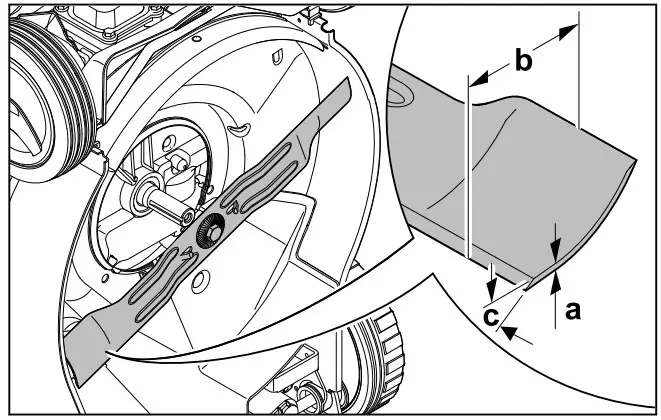 b
c
a