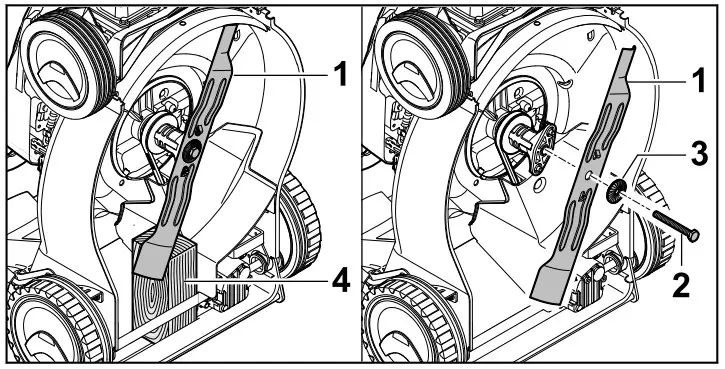 1
4
1
3
2