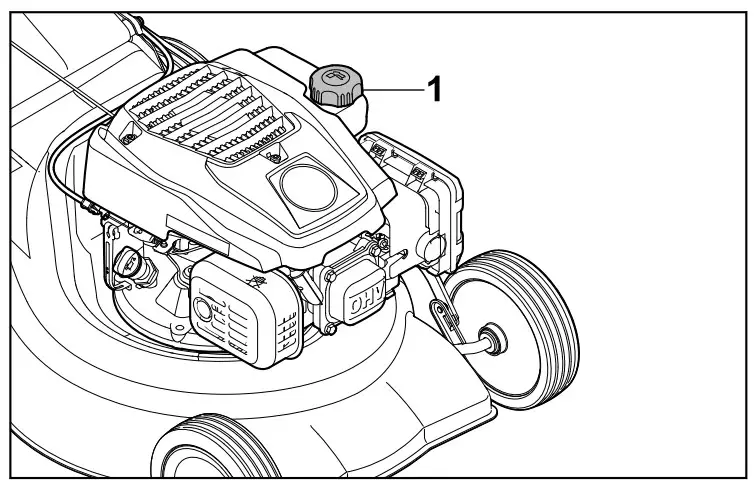 1

OHV