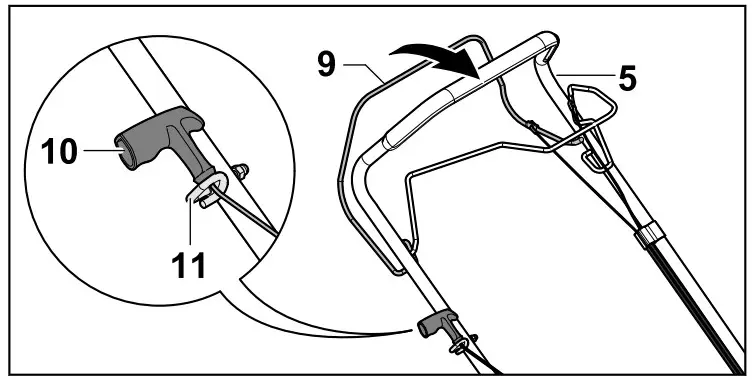 9
5
10
11