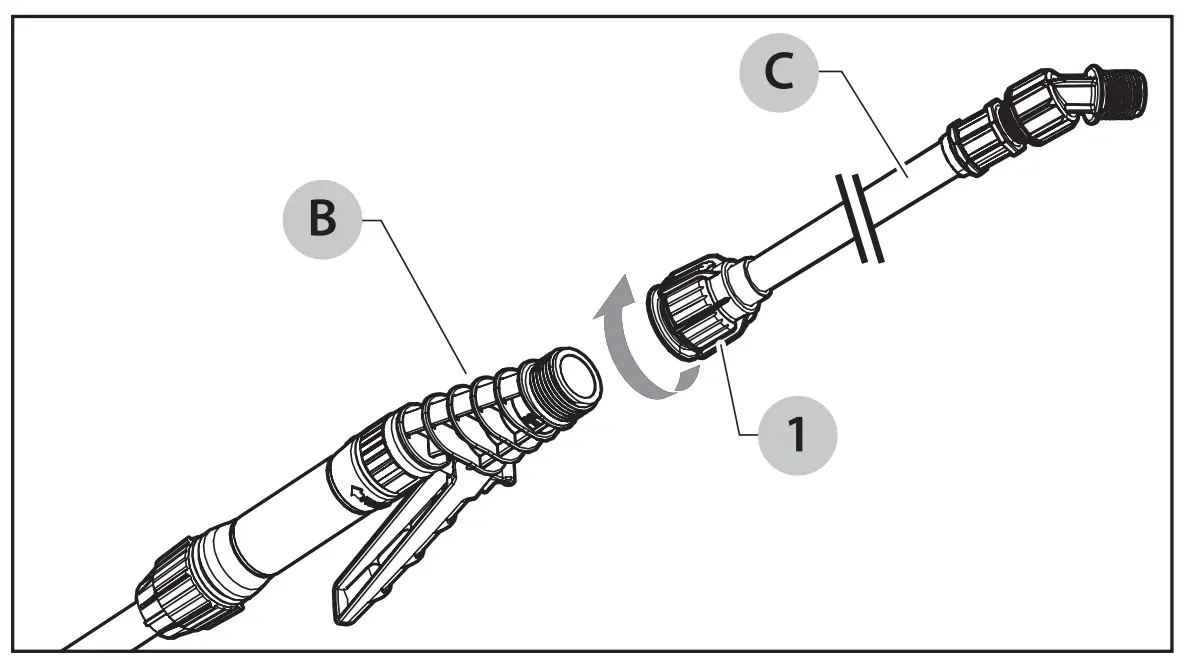 C
B
1