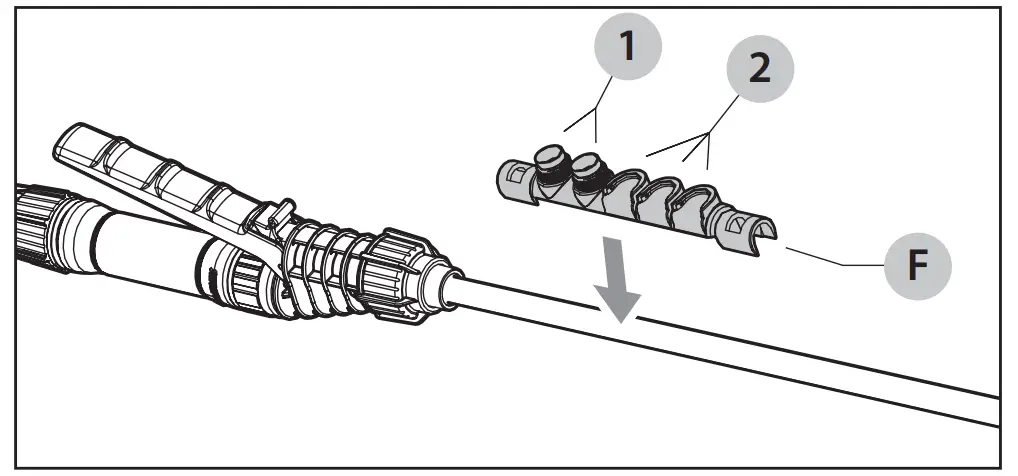 1
2
F