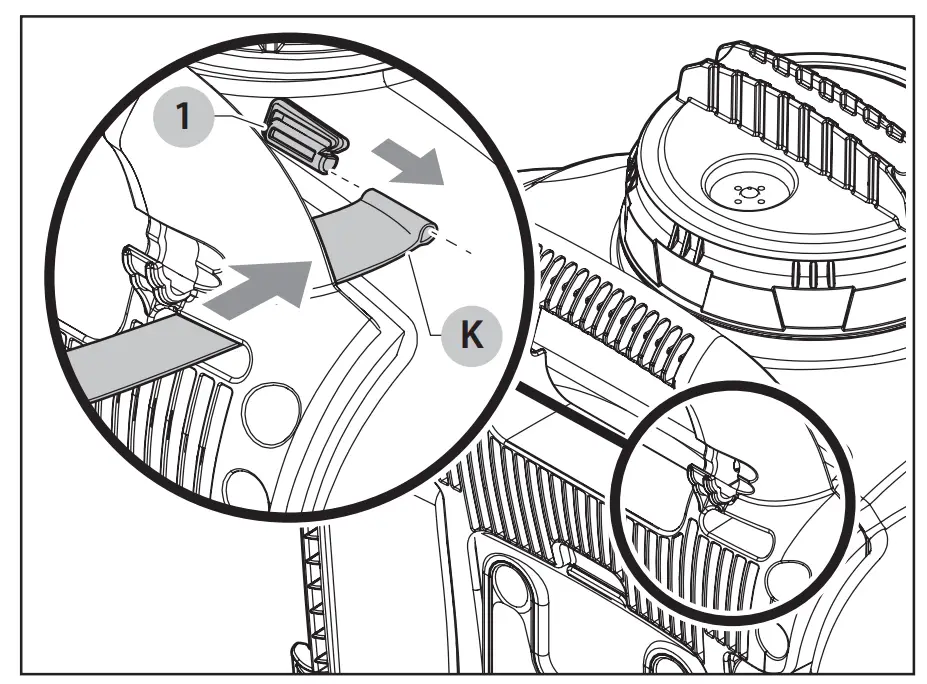 1

K