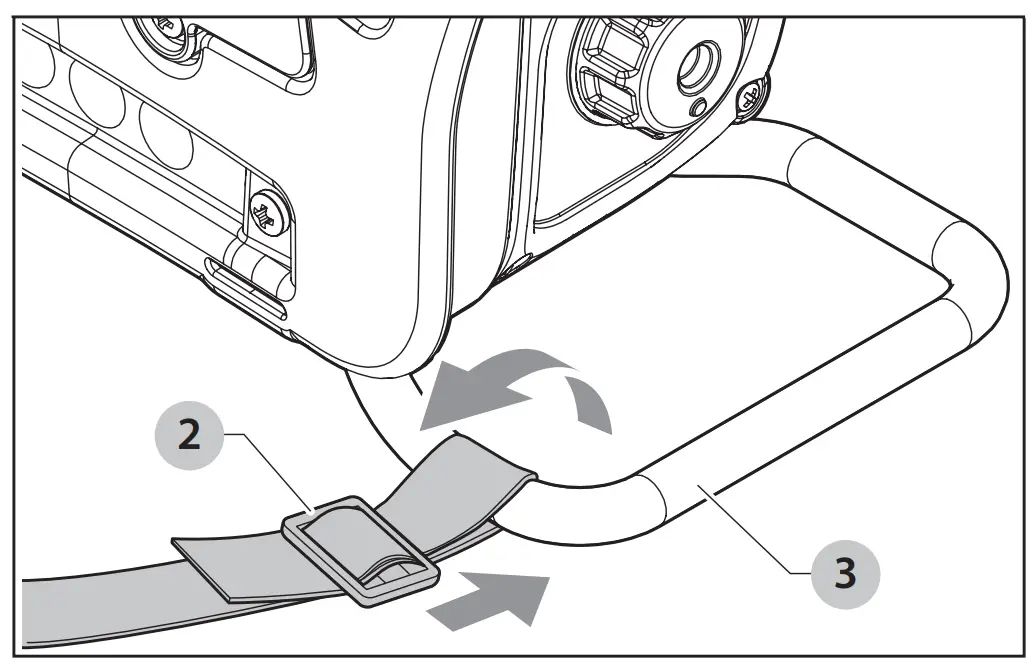 2

3