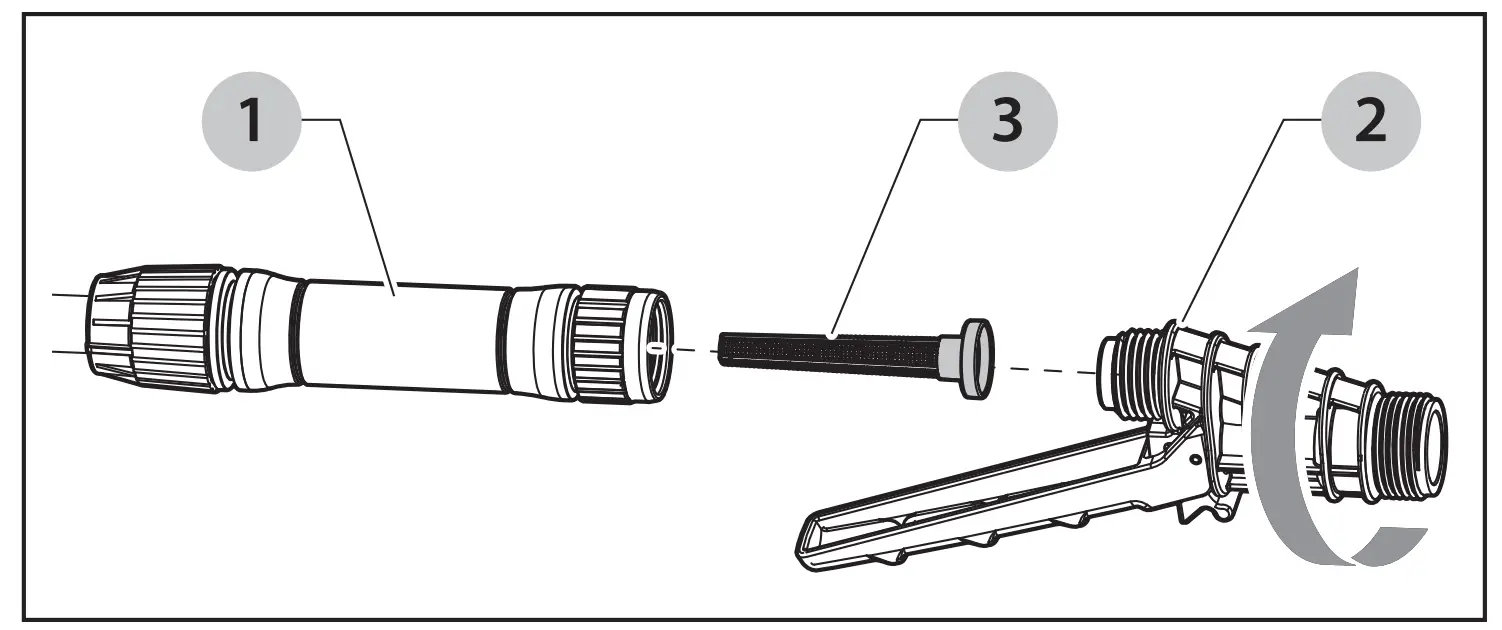 1
3
2