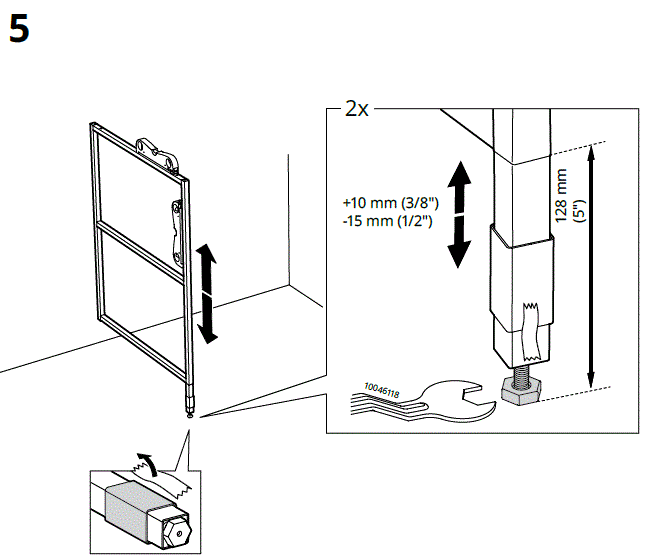 5

2x

+10 mm (3/8")
-15 mm (1/2")

128 mm
(5")

10046118