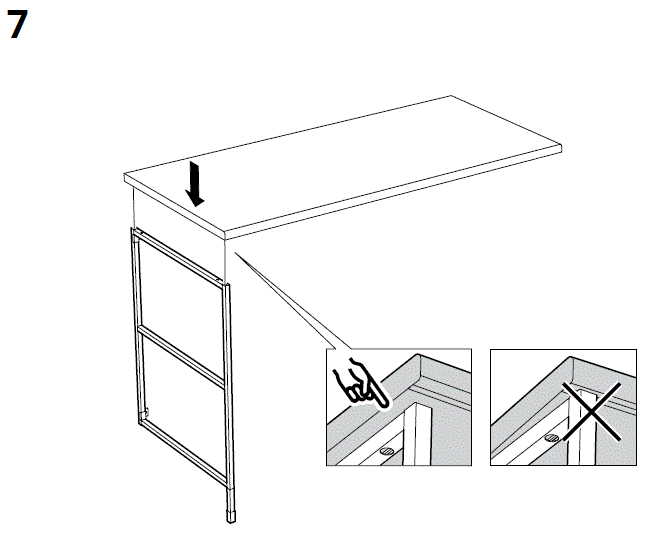 7