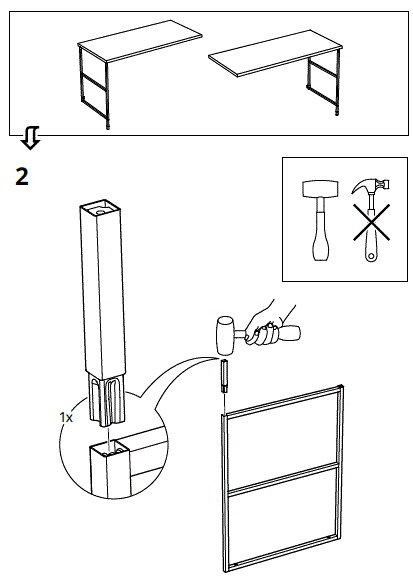 2

1x