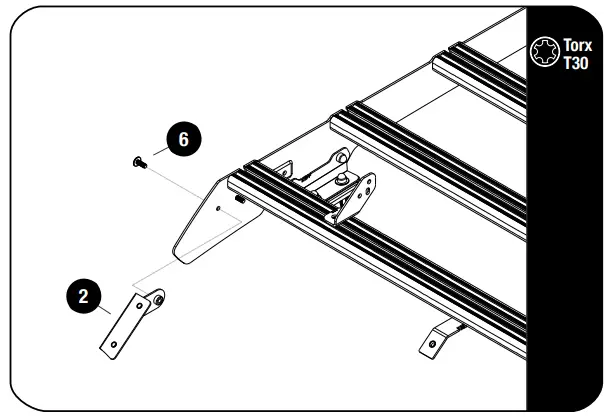 Torx T30

6

2