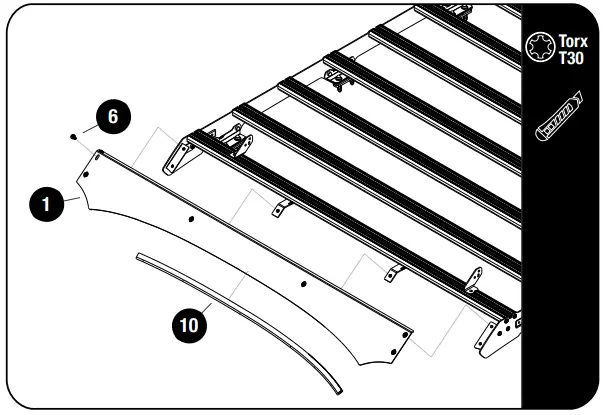 6
1
10
Torx T30