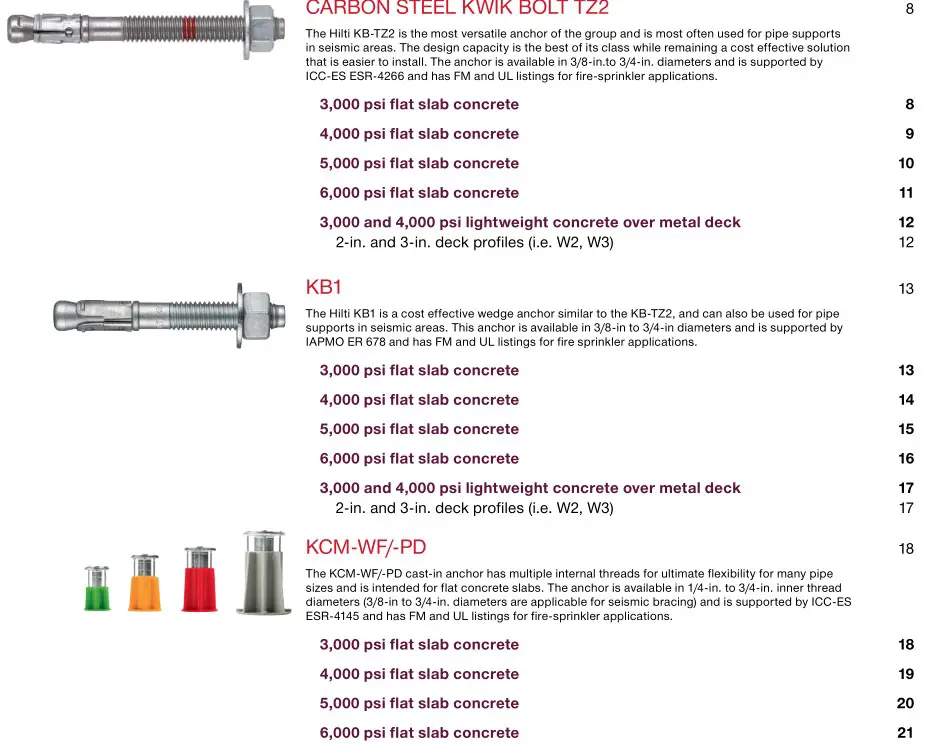 CARBON STEEL KWIK BOLT TZ2 8

The Hilti KB-TZ2 is the most versatile anchor of the group and is most often used for pipe supports in seismic areas. The design capacity is the best of its class while remaining a cost effective solution that is easier to install. The anchor is available in 3/8-in.to 3/4-in. diameters and is supported by ICC-ES ESR-4266 and has FM and UL listings for fire-sprinkler applications.

3,000 psi flat slab concrete 8

4,000 psi flat slab concrete 9

5,000 psi flat slab concrete 10

6,000 psi flat slab concrete 11

3,000 and 4,000 psi lightweight concrete over metal deck 12

2-in. and 3-in. deck profiles (i.e. W2, W3) 12

KB1 13

The Hilti KB1 is a cost effective wedge anchor similar to the KB-TZ2, and can also be used for pipe supports in seismic areas. This anchor is available in 3/8-in to 3/4-in diameters and is supported by IAPMO ER 678 and has FM and UL listings for fire sprinkler applications.

3,000 psi flat slab concrete 13

4,000 psi flat slab concrete 14

5,000 psi flat slab concrete 15

6,000 psi flat slab concrete 16

3,000 and 4,000 psi lightweight concrete over metal deck 17

2-in. and 3-in. deck profiles (i.e. W2, W3) 17

KCM-WF/-PD 18

The KCM-WF/-PD cast-in anchor has multiple internal threads for ultimate flexibility for many pipe sizes and is intended for flat concrete slabs. The anchor is available in 1/4-in. to 3/4-in. inner thread diameters (3/8-in to 3/4-in. diameters are applicable for seismic bracing) and is supported by ICC-ES ESR-4145 and has FM and UL listings for fire-sprinkler applications.

3,000 psi flat slab concrete 18

4,000 psi flat slab concrete 19

5,000 psi flat slab concrete 20

6,000 psi flat slab concrete 21