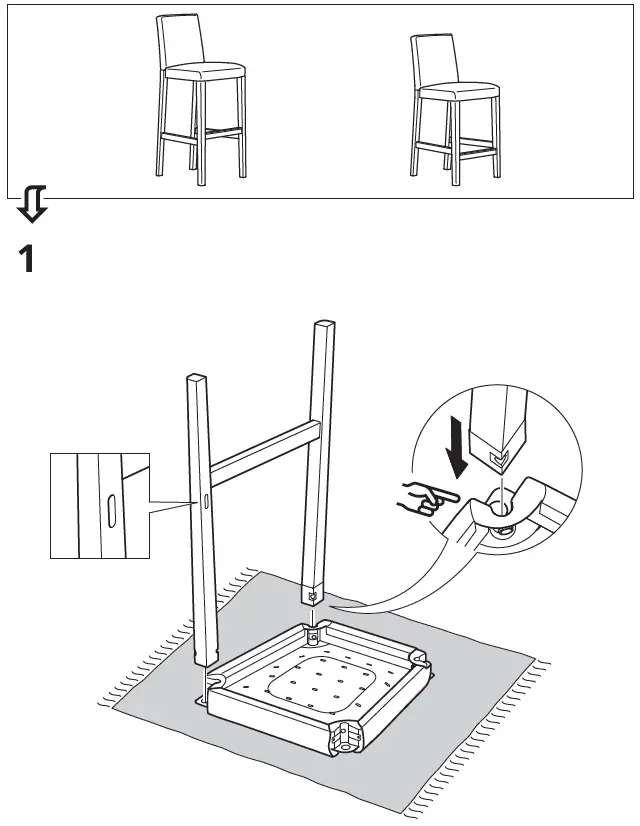 1