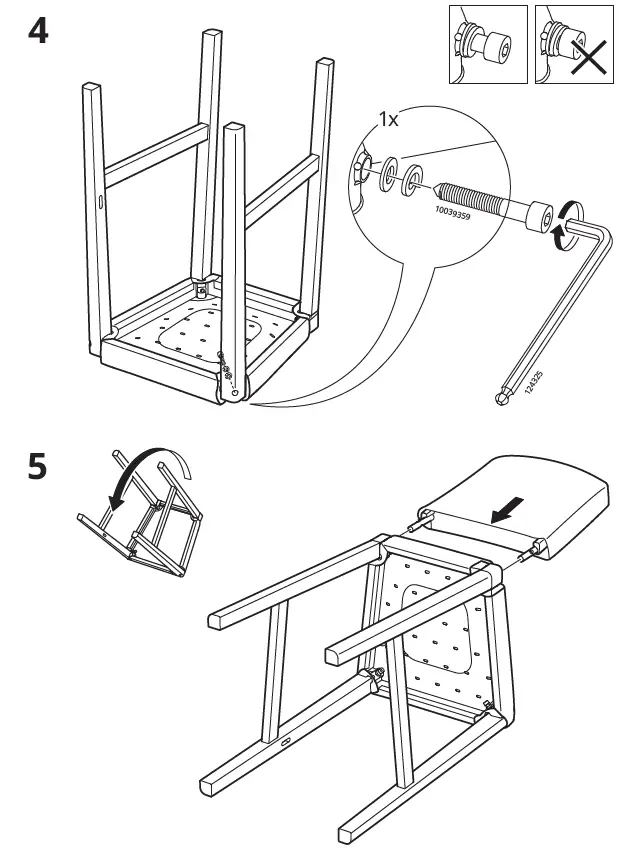 4

1x

10039359

124325

5