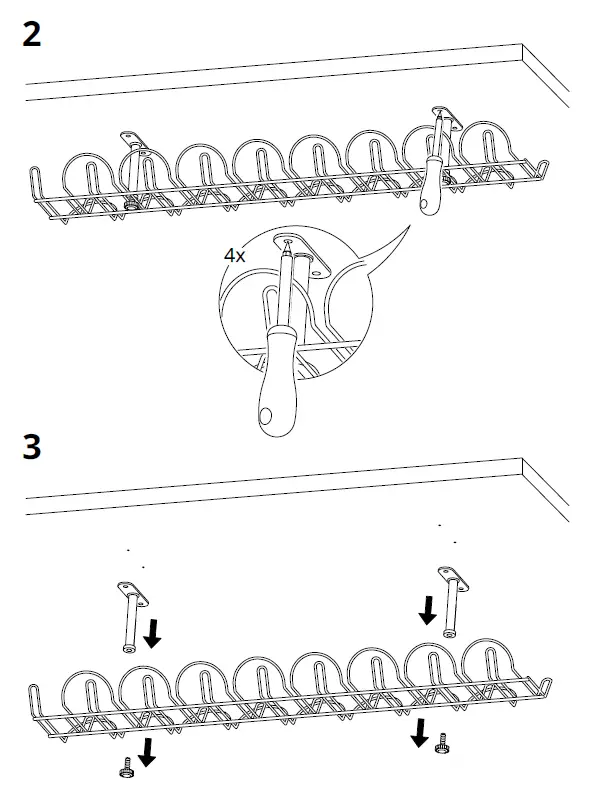 2

4x

3