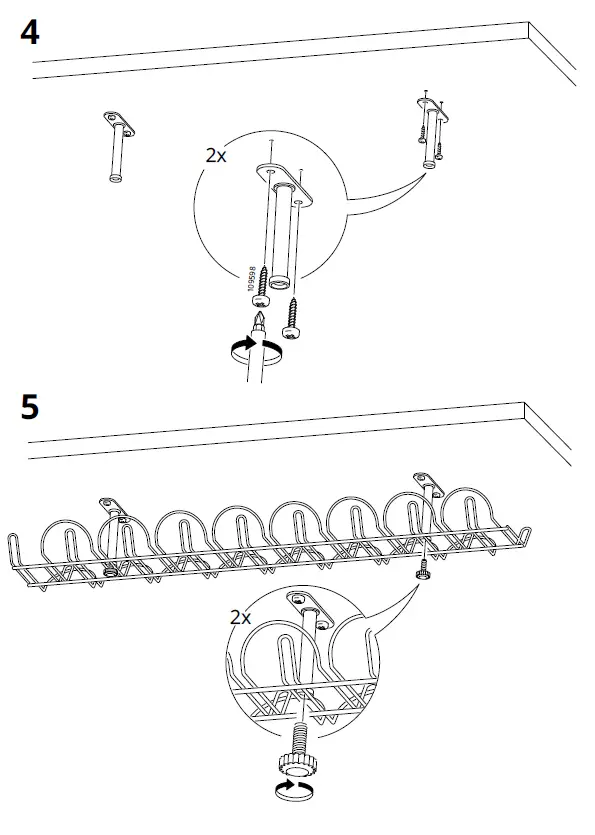 4

2x

109598

5

2x