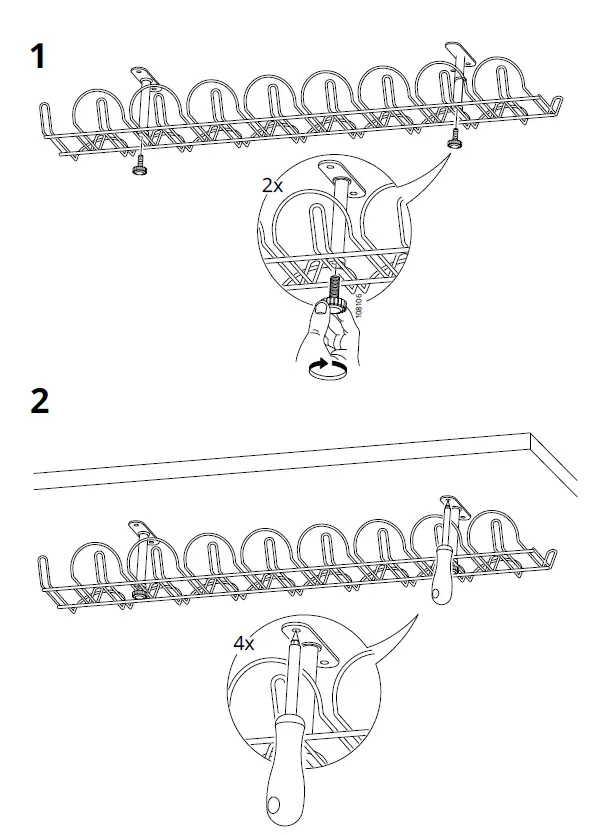 1

2x

108106

2

4x