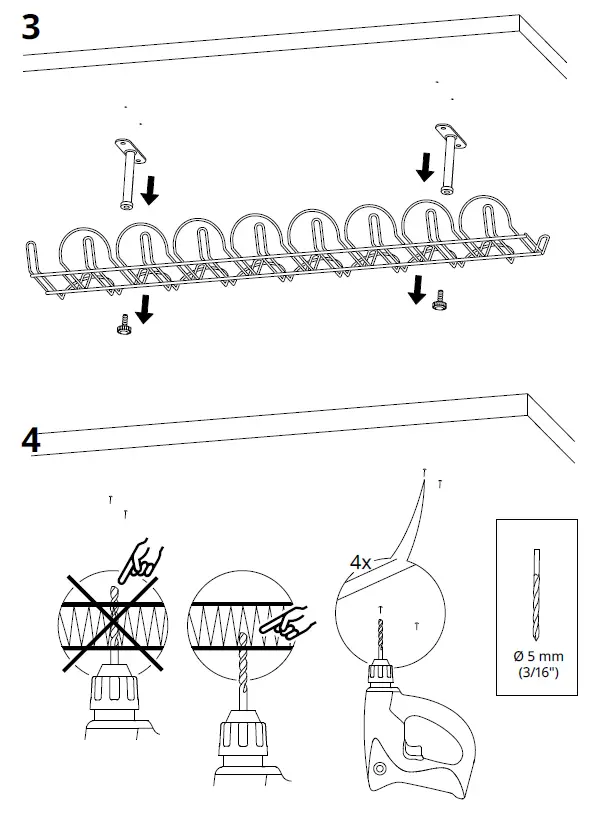 3

4

4x

Ø 5 mm
(3/16")