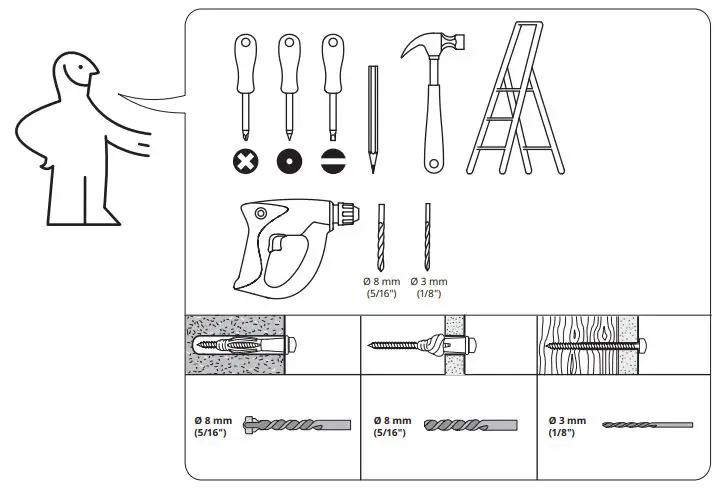 Ø 8 mm
(5/16")

Ø 3 mm
(1/8")

Ø 8 mm
(5/16")

Ø 8 mm
(5/16")

Ø 3 mm
(1/8")