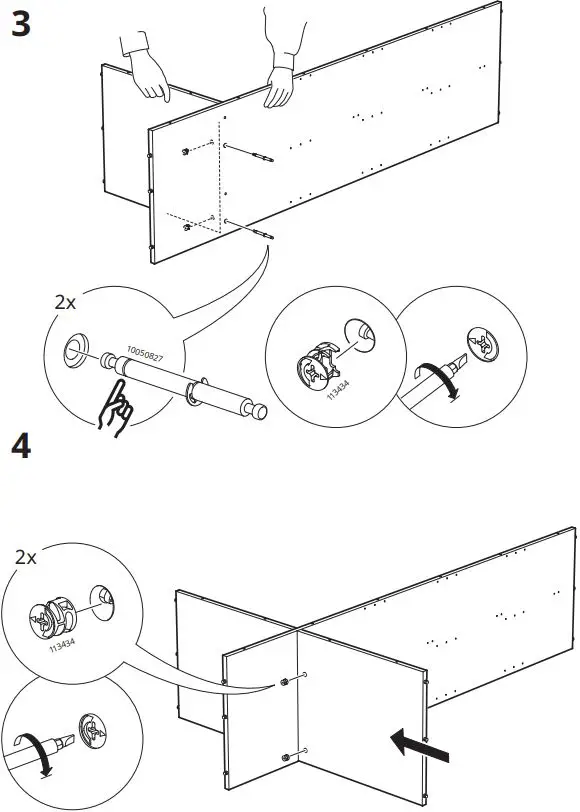 3

2x

10050827

113434

4

2x

113434