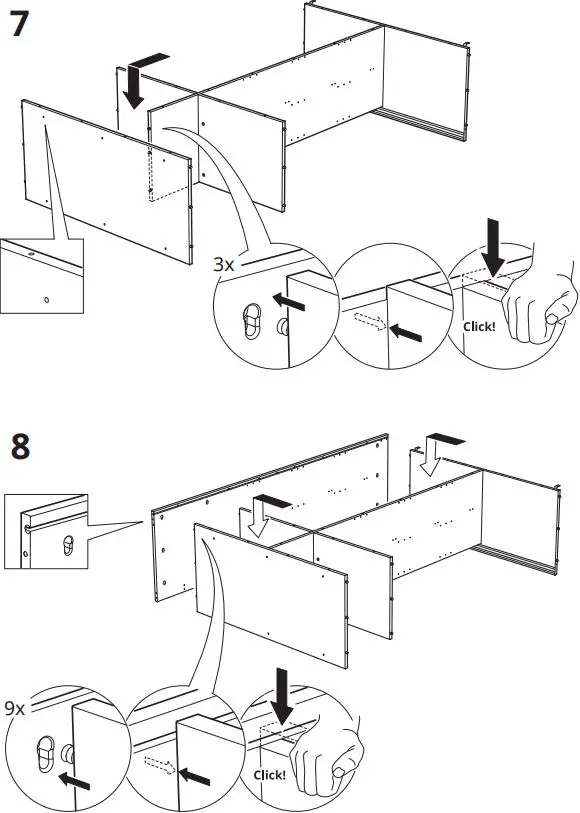 7

3x

Click!

8

9x

Click!