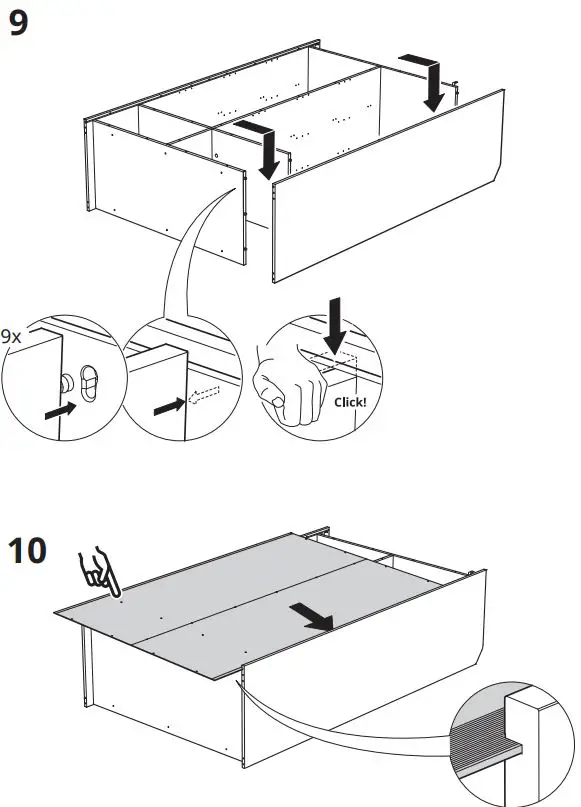 9

9x

Click!

10