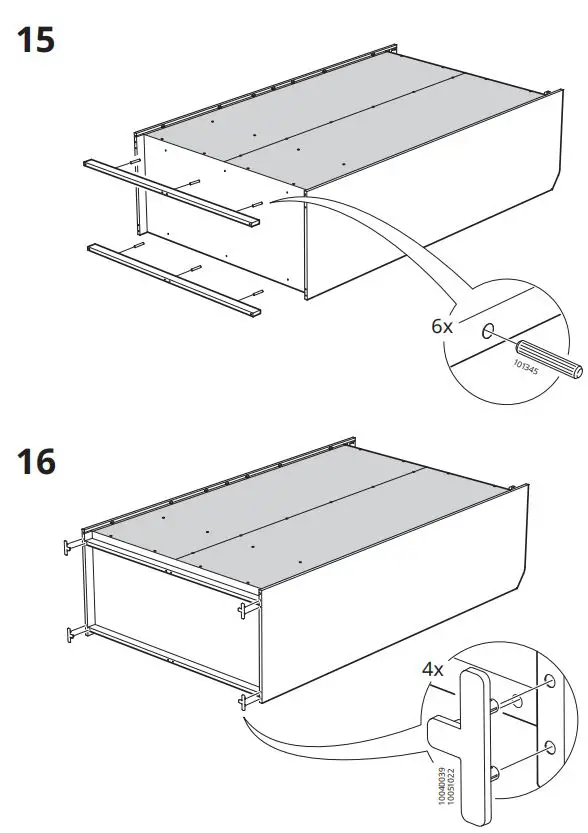 15

6x

101345

16

4x

10040039
10051022