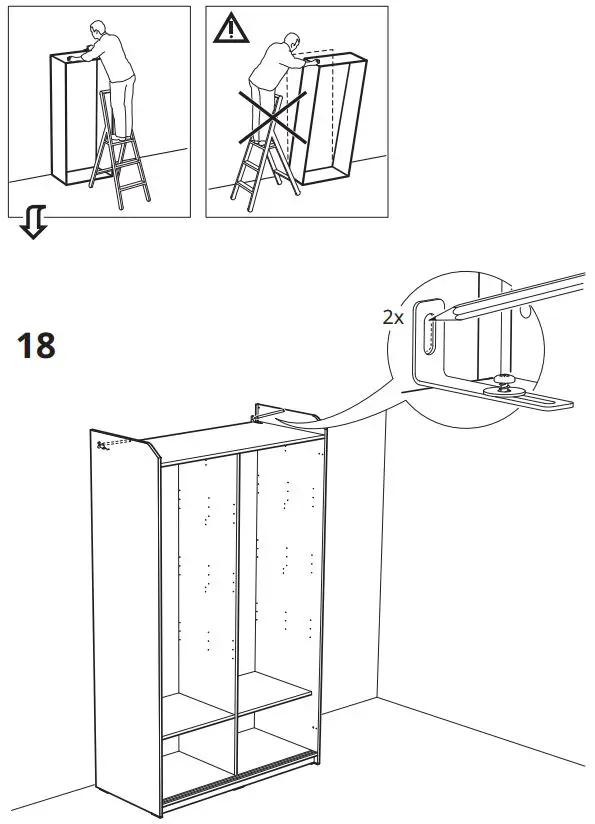 18

2x