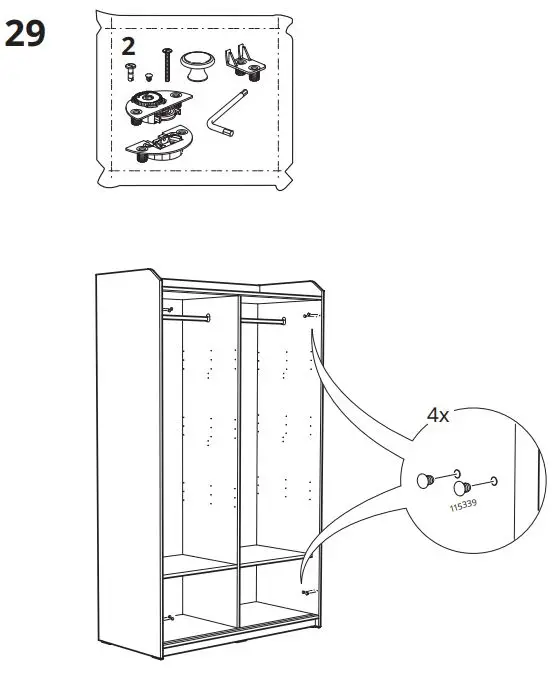 29

2

4x

115339