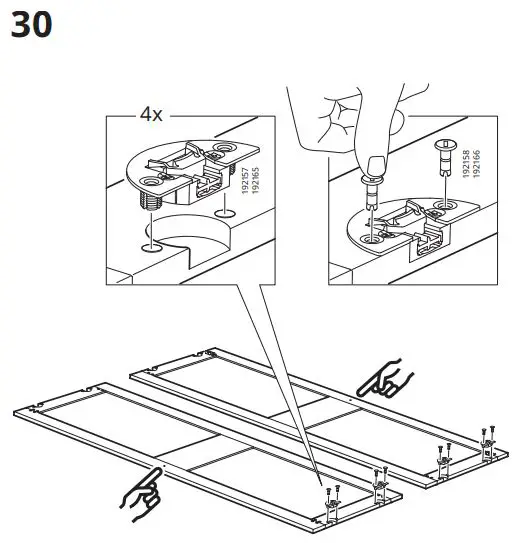 30

4x

192157
192165

192158
192166