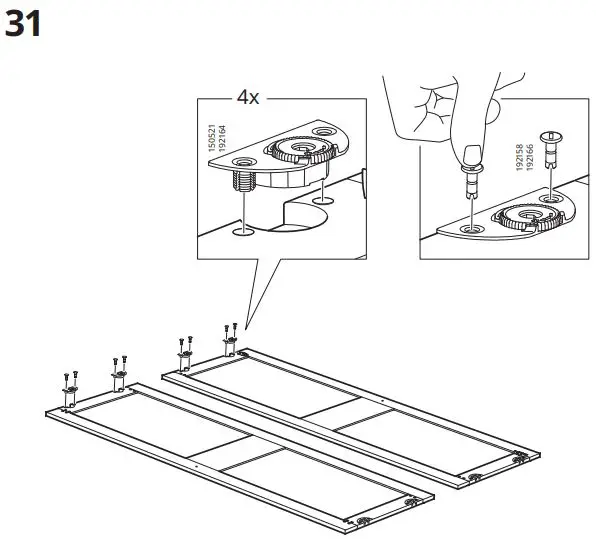 31

4x

150521
192164

192158
192166