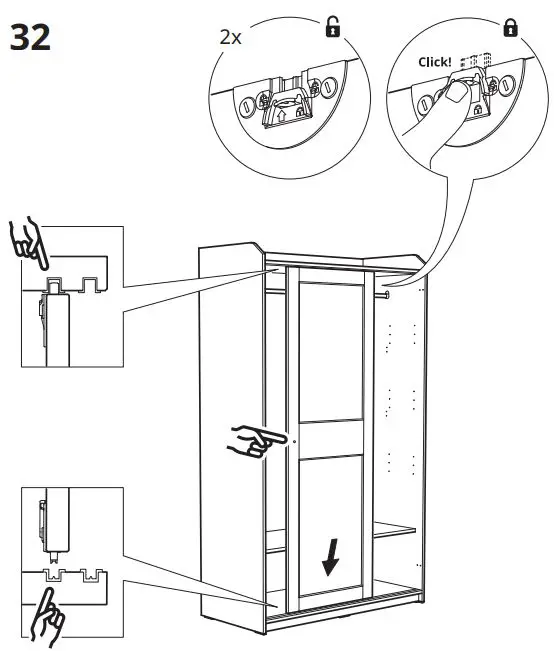 32

2x

Click!