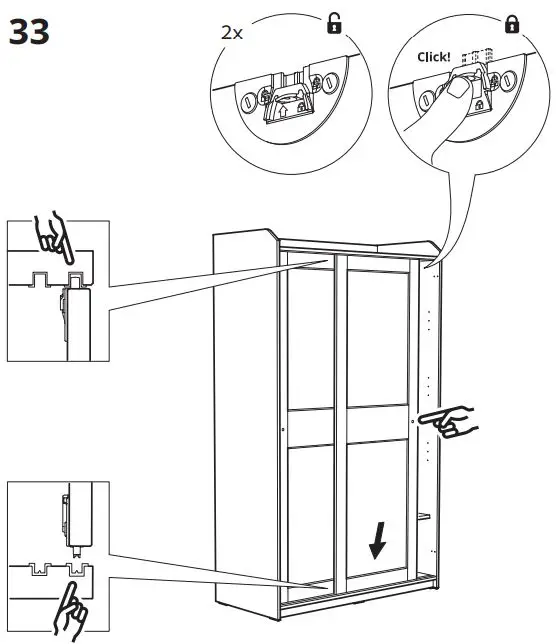 33

2x

Click!