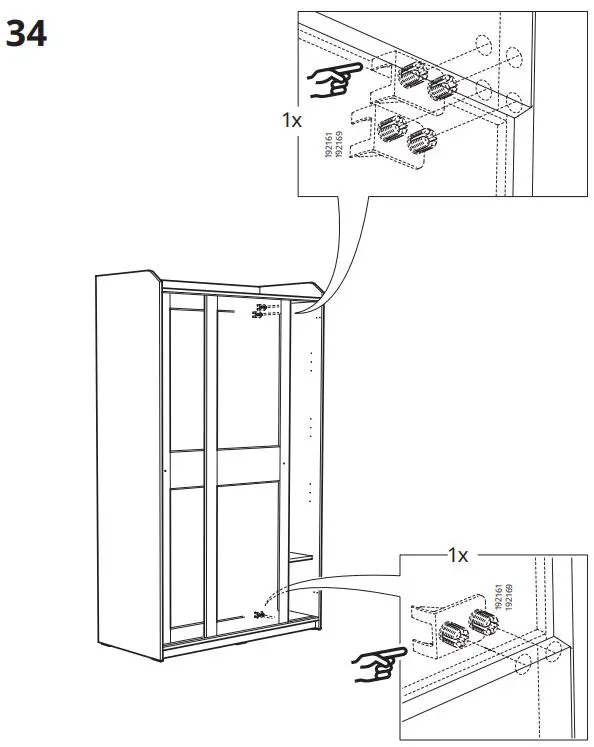 34

1x

192161
192169

1x

192161
192169