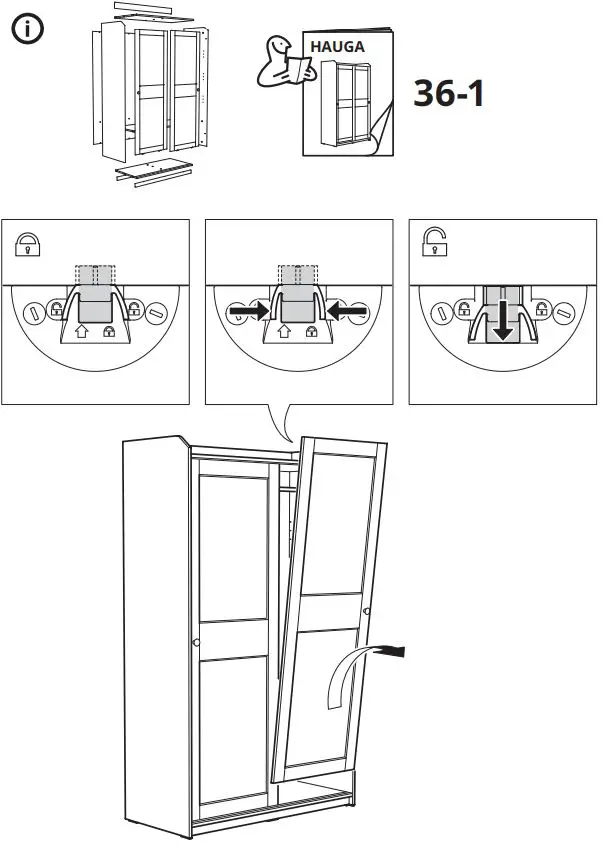 HAUGA

36-1