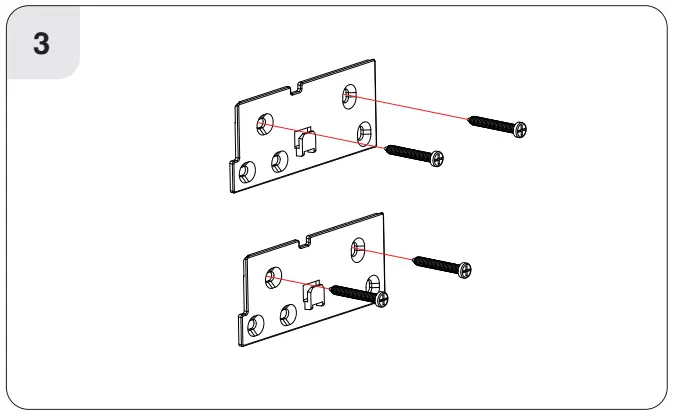 3