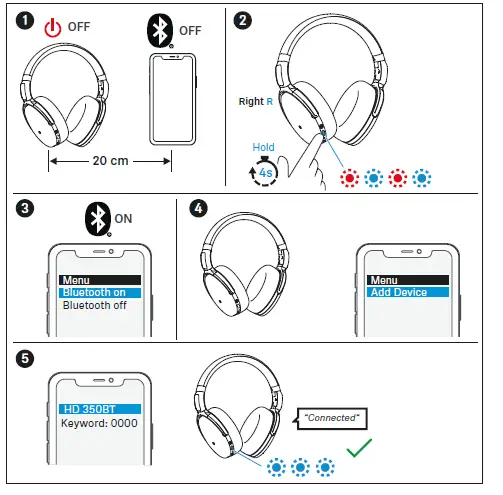 1 OFF OFF

20 cm

2 Right R

Hold

4s

3 ON

Menu
Bluetooth on
Bluetooth off

4

Menu
Add Device

5

HD 350BT
Keyword: 0000

"Connected"