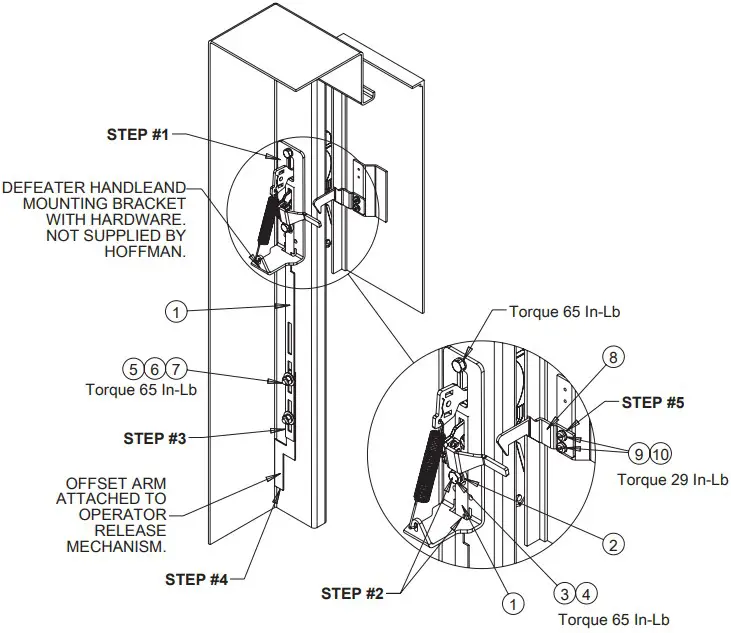 STEP #1

DEFEATER HANDLEAND MOUNTING BRACKET WITH HARDWARE. NOT SUPPLIED BY HOFFMAN.

1

5 6 7
Torque 65 In-Lb

STEP #3

OFFSET ARM ATTACHED TO OPERATOR RELEASE MECHANISM.

STEP #4

Torque 65 In-Lb

8

STEP #5

9 10
Torque 29 In-Lb

2

STEP #2

1

3 4
Torque 65 In-Lb